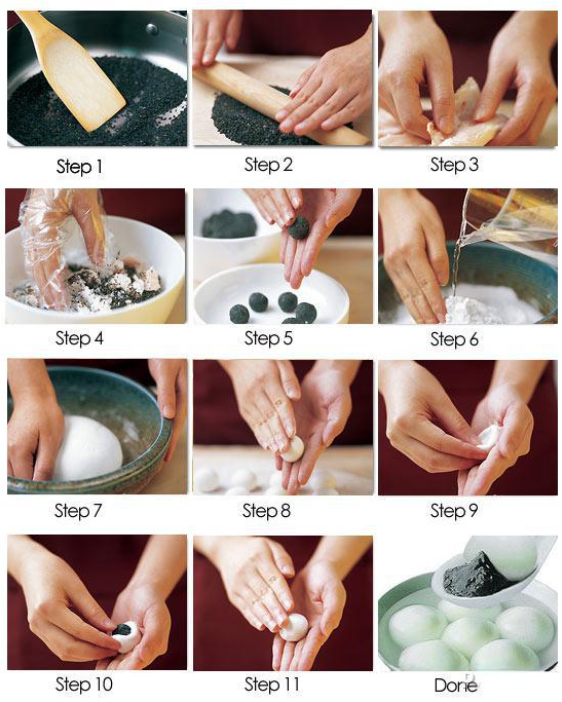 Step 1

Step 2

Step 3

Step 4

Step 5

Step 6

Step 7

Step 8

Step 9

Step 10

Step 11

Done